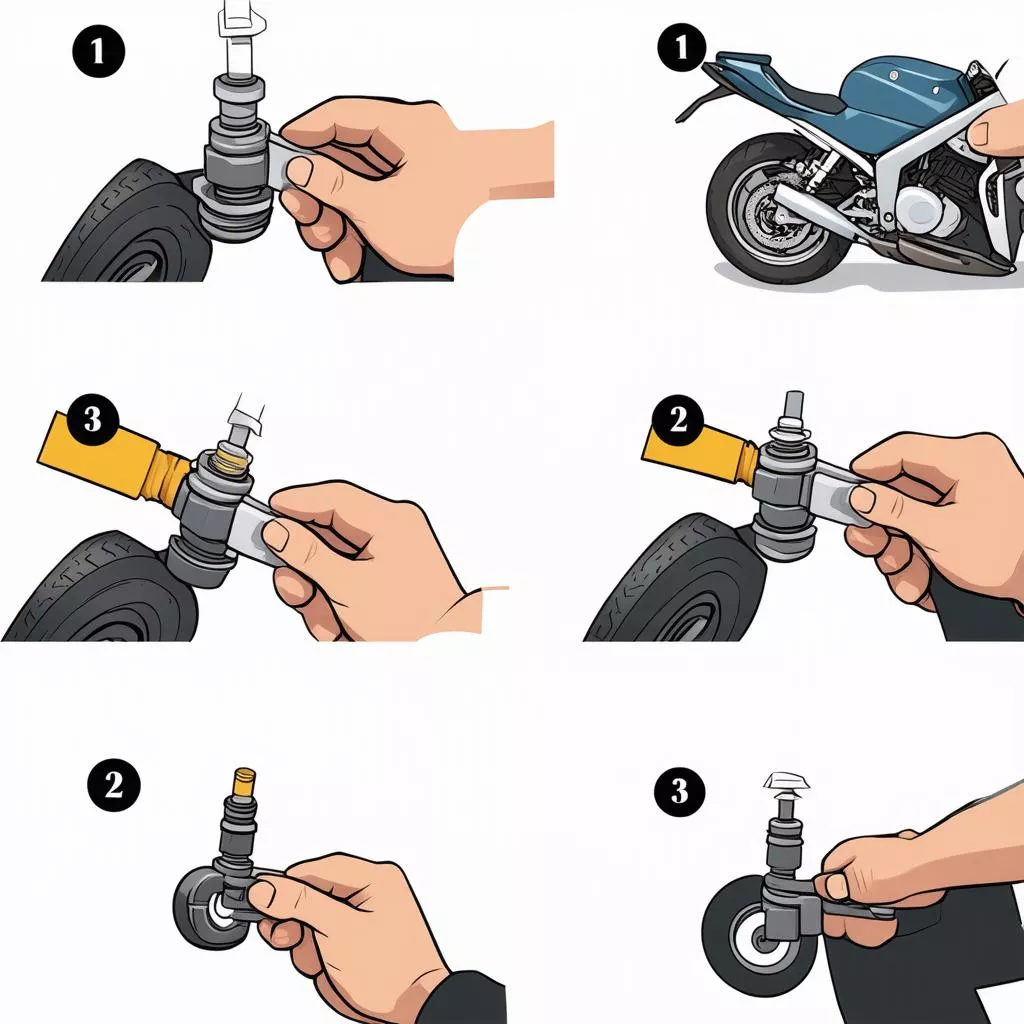 1

1

3

2

2

3