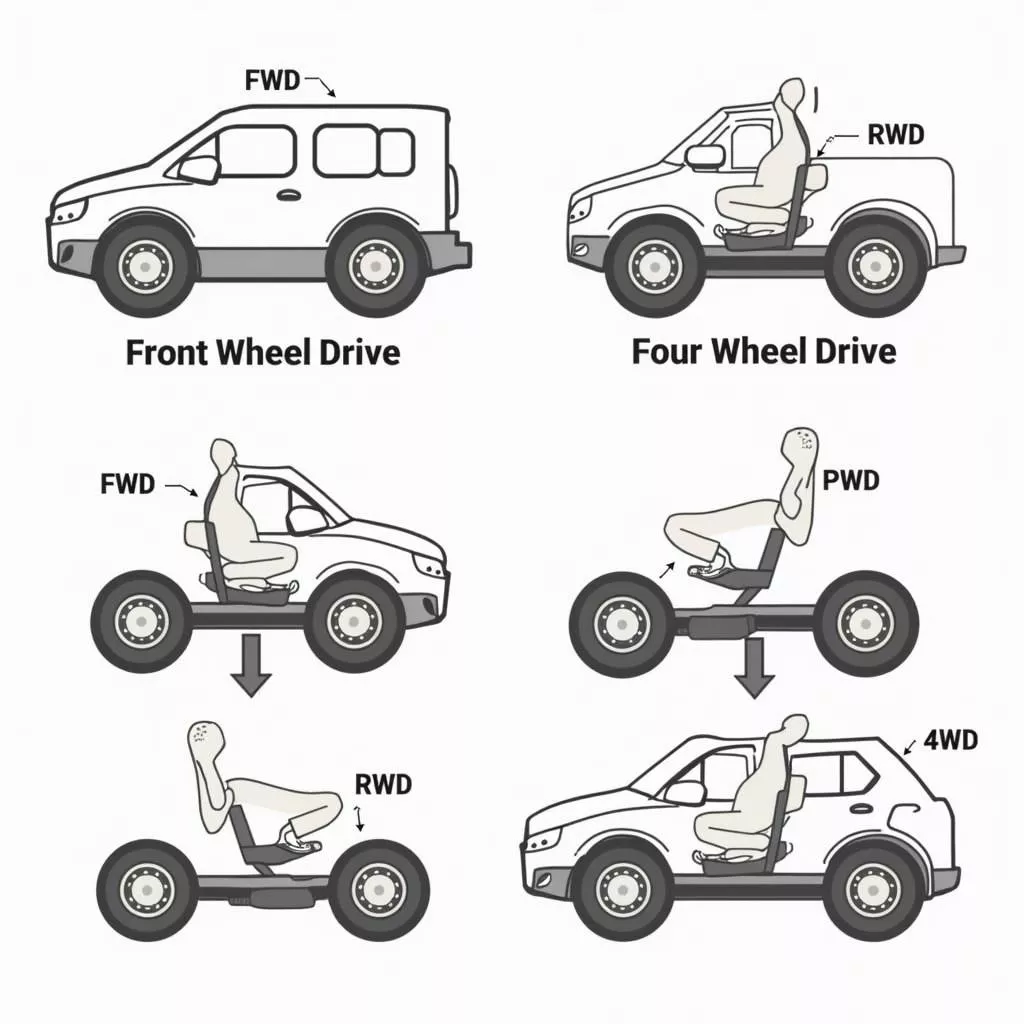 FWD

RWD

Front Wheel Drive

Four Wheel Drive

FWD

PWD

RWD

4WD