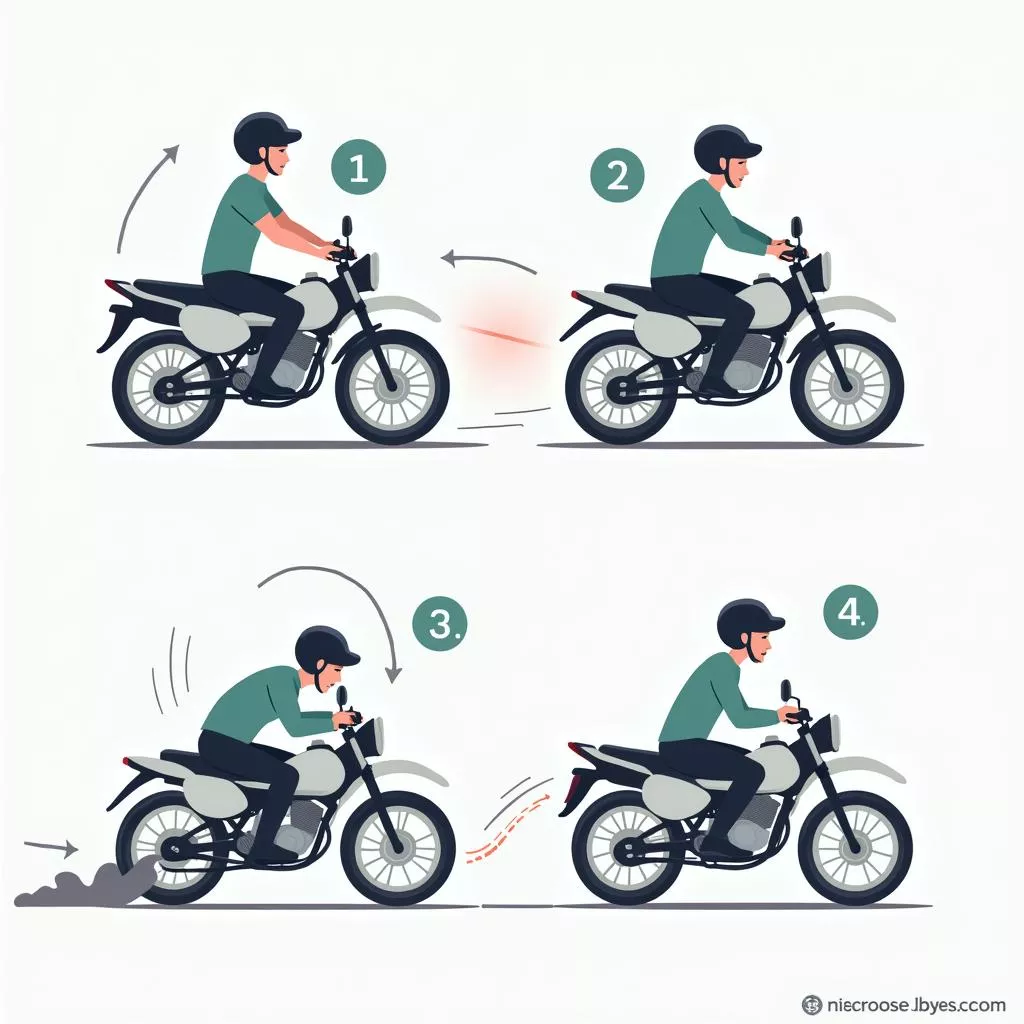 1

2

3.

4.

niecroose.lbyes.com