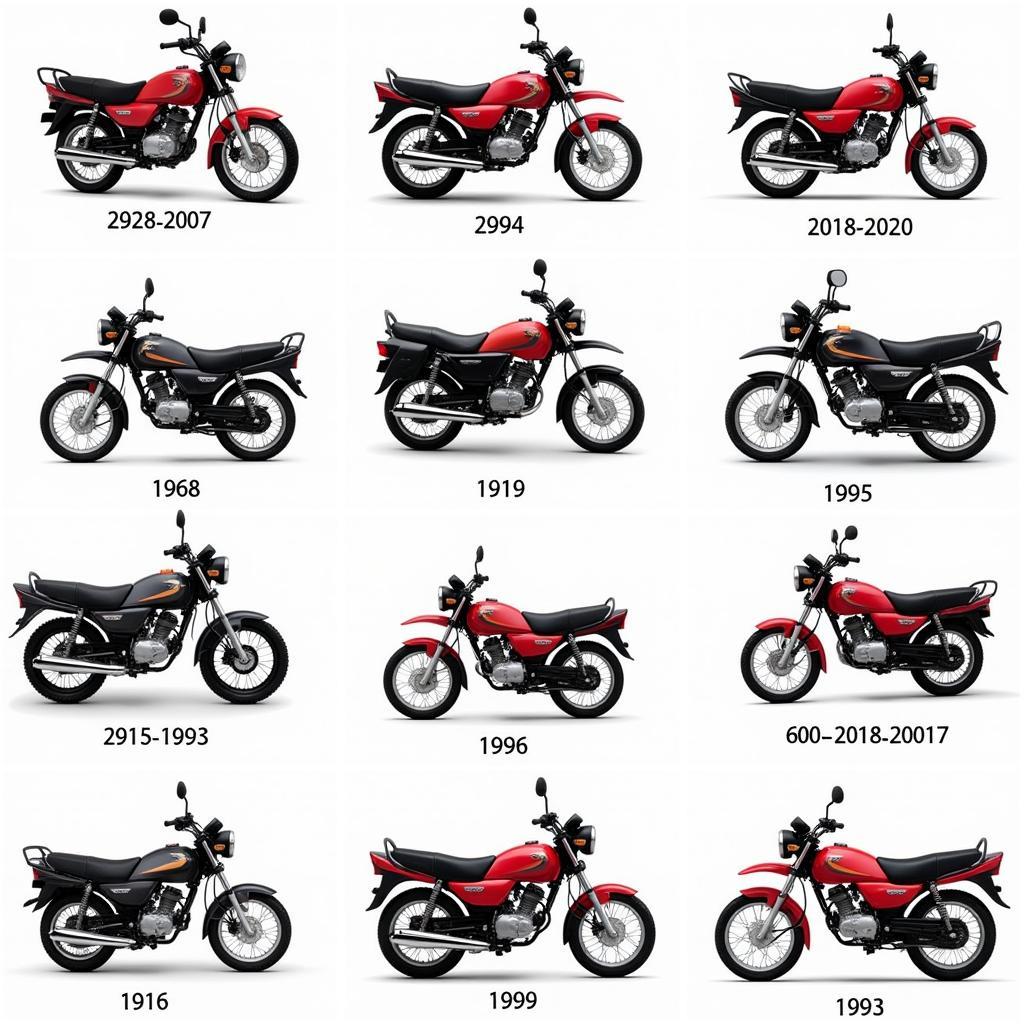 2928-2007

2994

2018-2020

1968

1919

1995

2915-1993

1996

600–2018-20017

1916

1999

1993