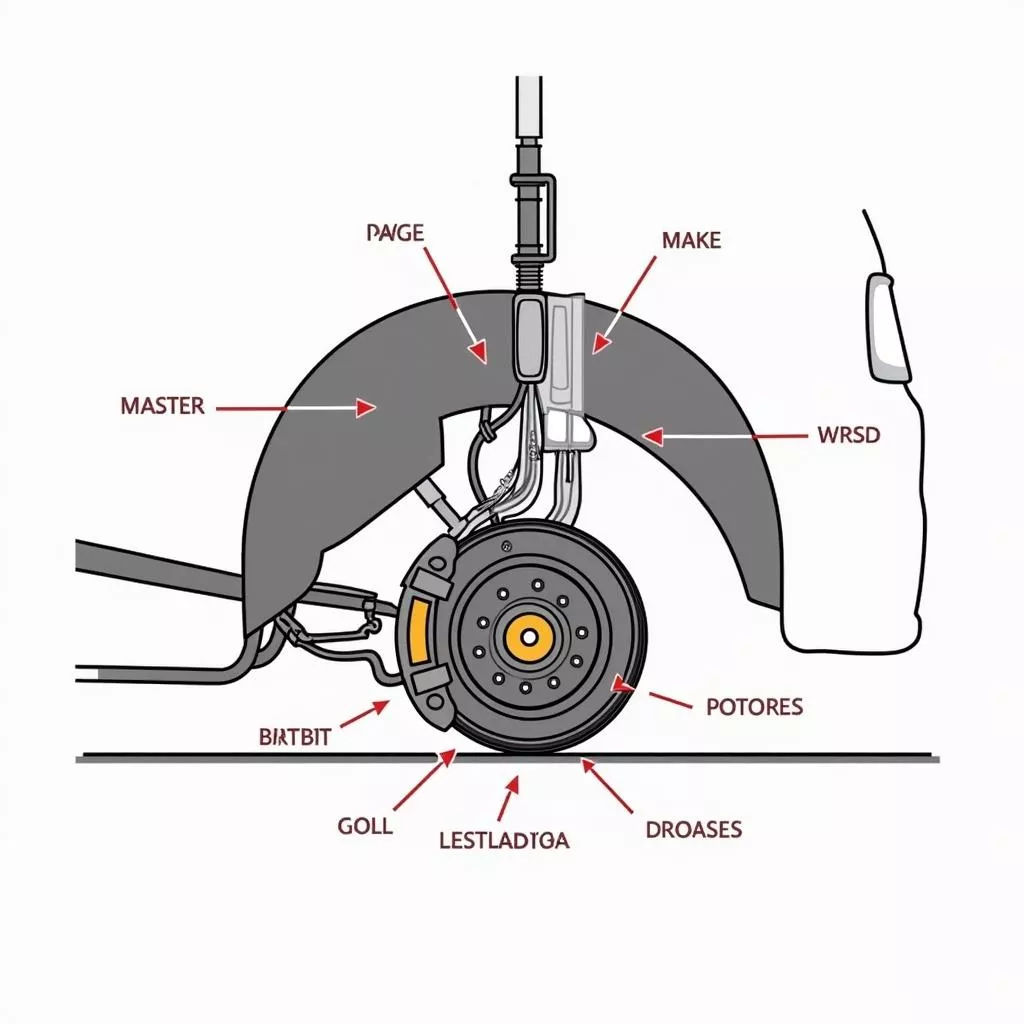 PAGE

MAKE

MASTER

WRSD

POTORES

BIRTBIT

GOLL

LESTLADTGA

DROASES