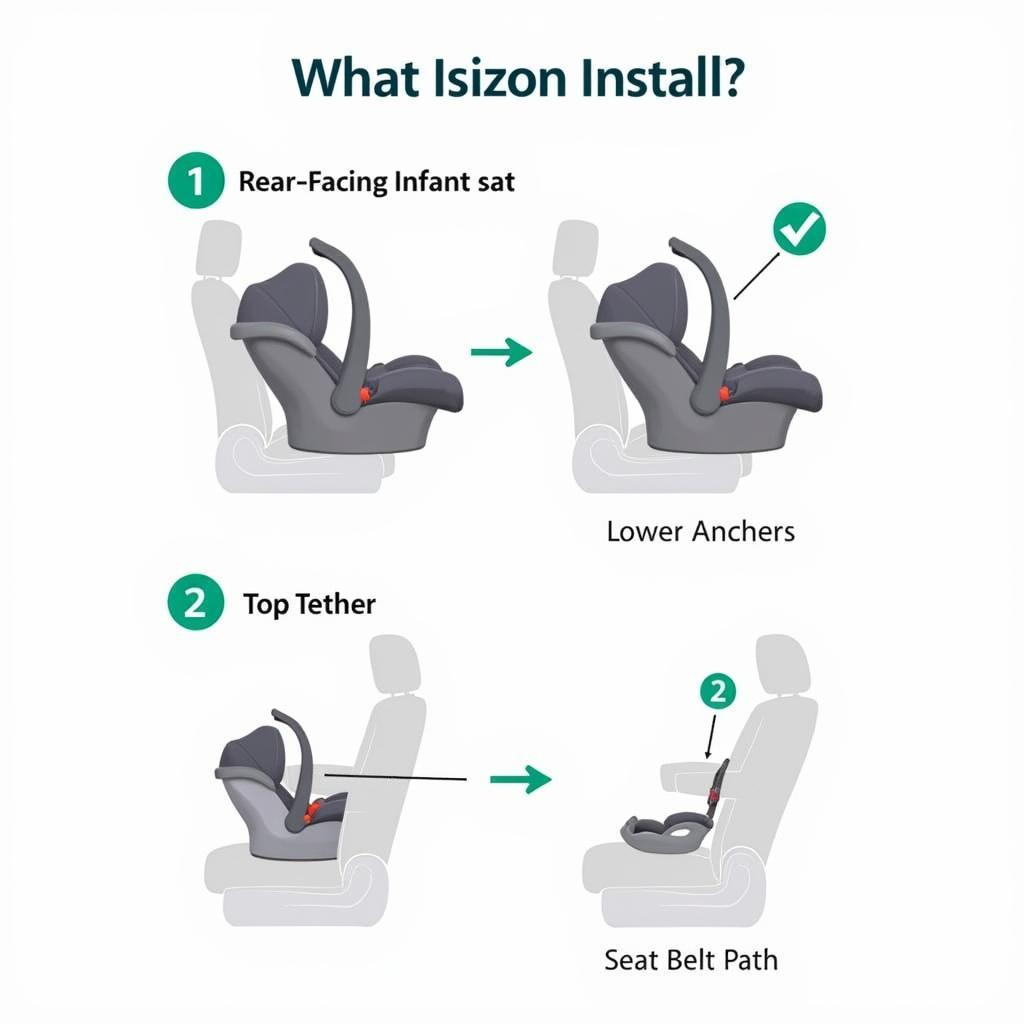 What Isizon Install?

1 Rear-Facing Infant sat

Lower Anchers

2 Top Tether

2

Seat Belt Path