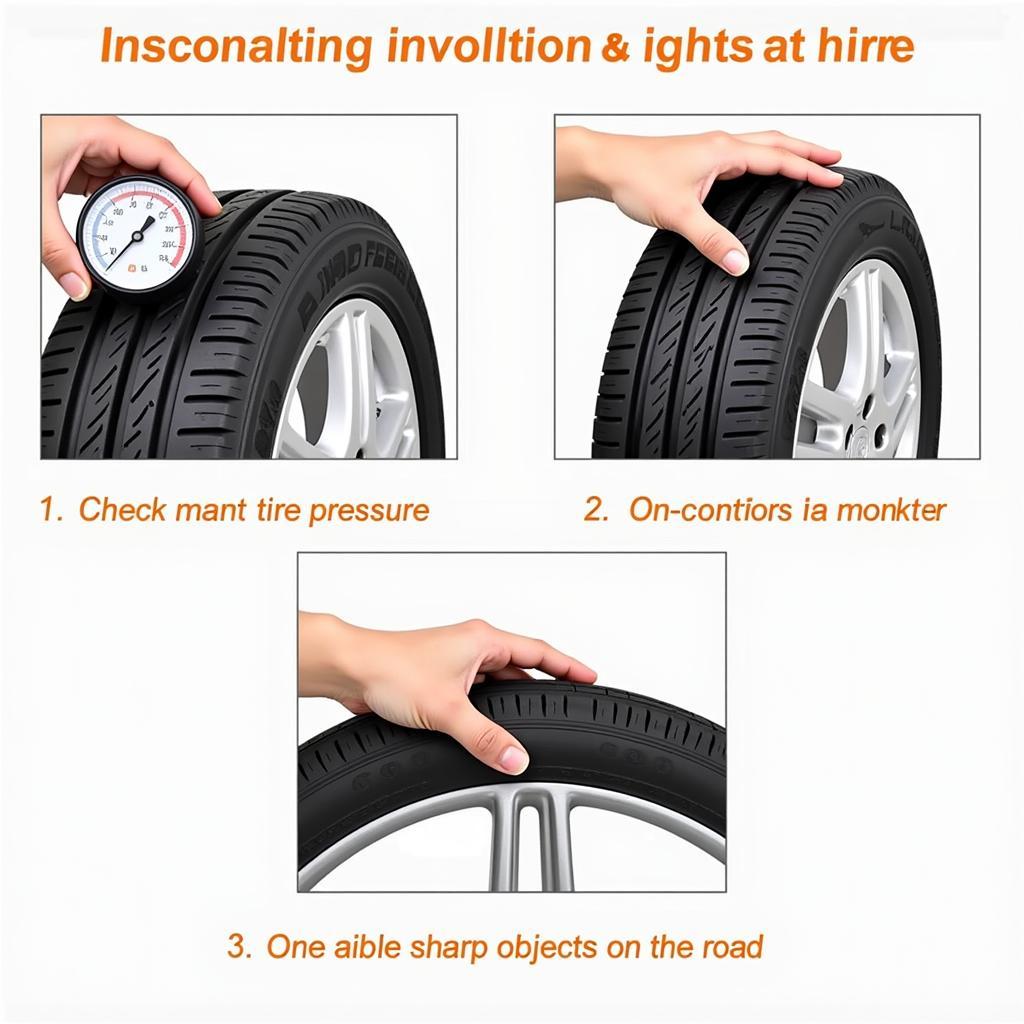 Insconalting involltion & ights at hirre

1. Check mant tire pressure

2. On-contiors ia monkter

3. One aible sharp objects on the road