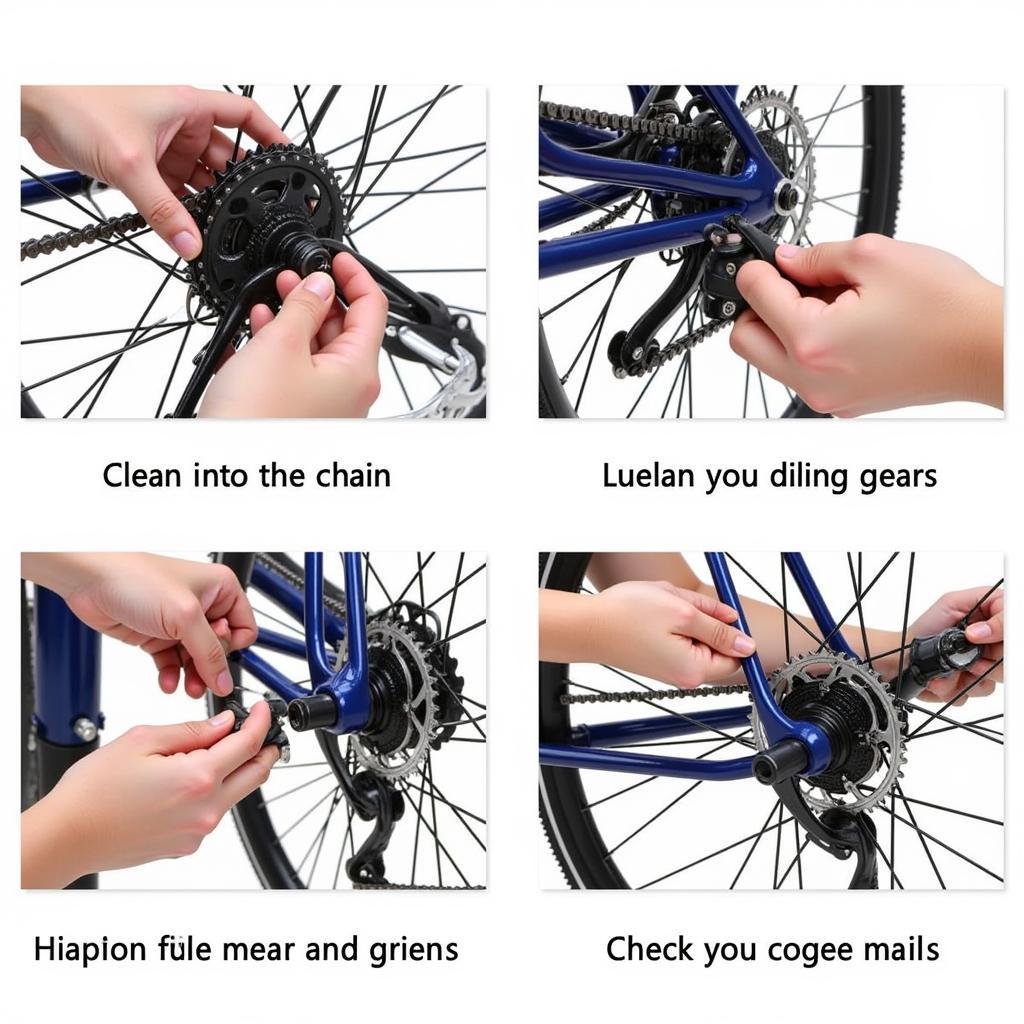 Clean into the chain

Luelan you diling gears

Hiapion füle mear and griens

Check you cogee mails