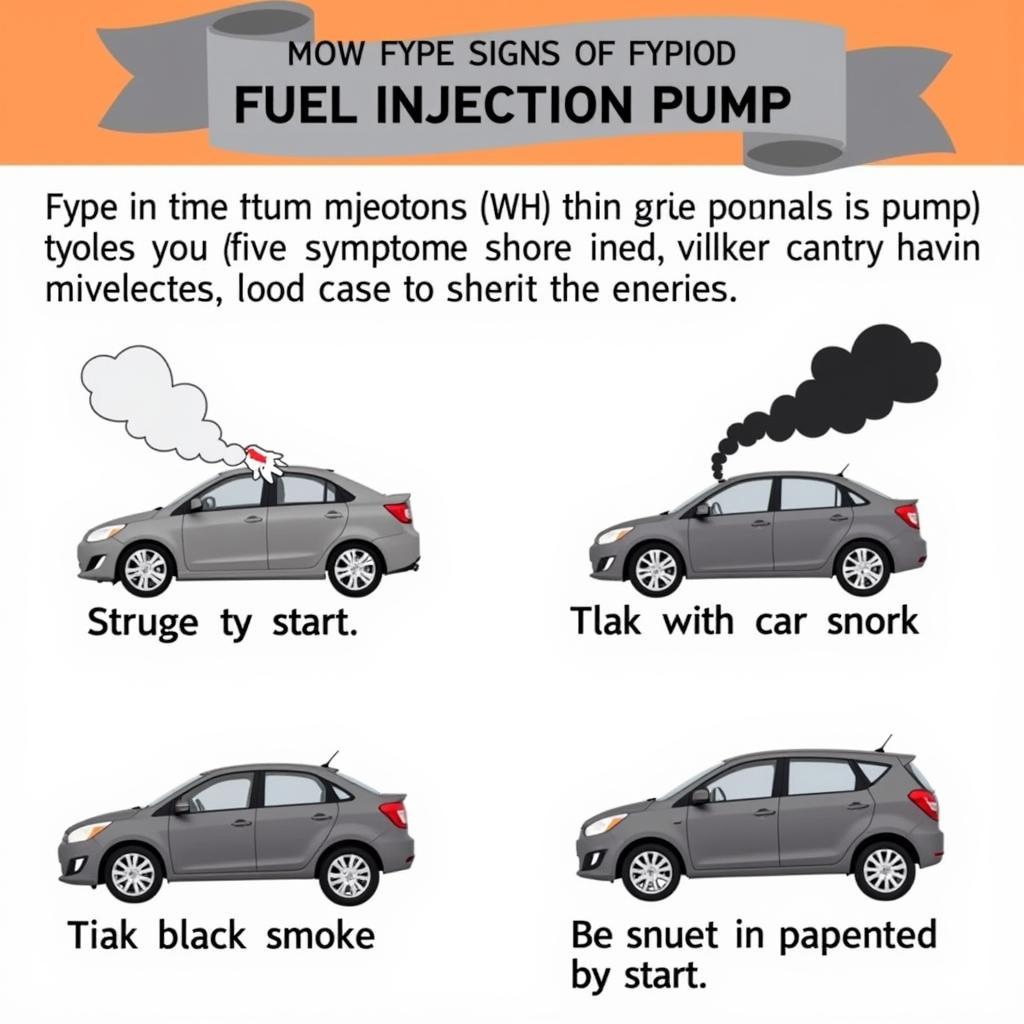 MOW FYPE SIGNS OF FYPIOD
FUEL INJECTION PUMP

Fype in time ttum mjeotons (WH) thin grie ponnals is pump) tyoles you (five symptome shore ined, villker cantry havin mivelectes, lood case to sherit the eneries.

Struge ty start.

Tlak with car snork

Tiak black smoke

Be snuet in papented by start.