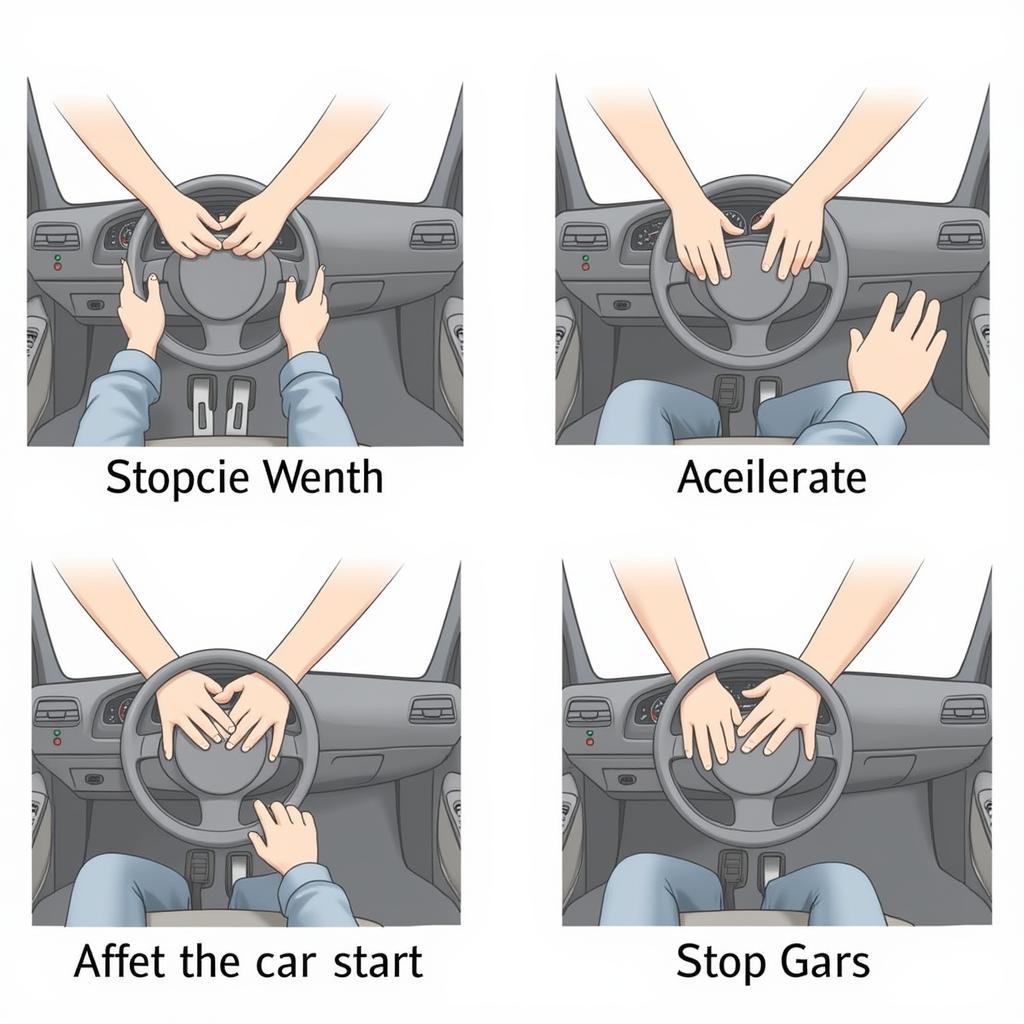 Stopcie Wenth

Aceilerate

Affet the car start

Stop Gars