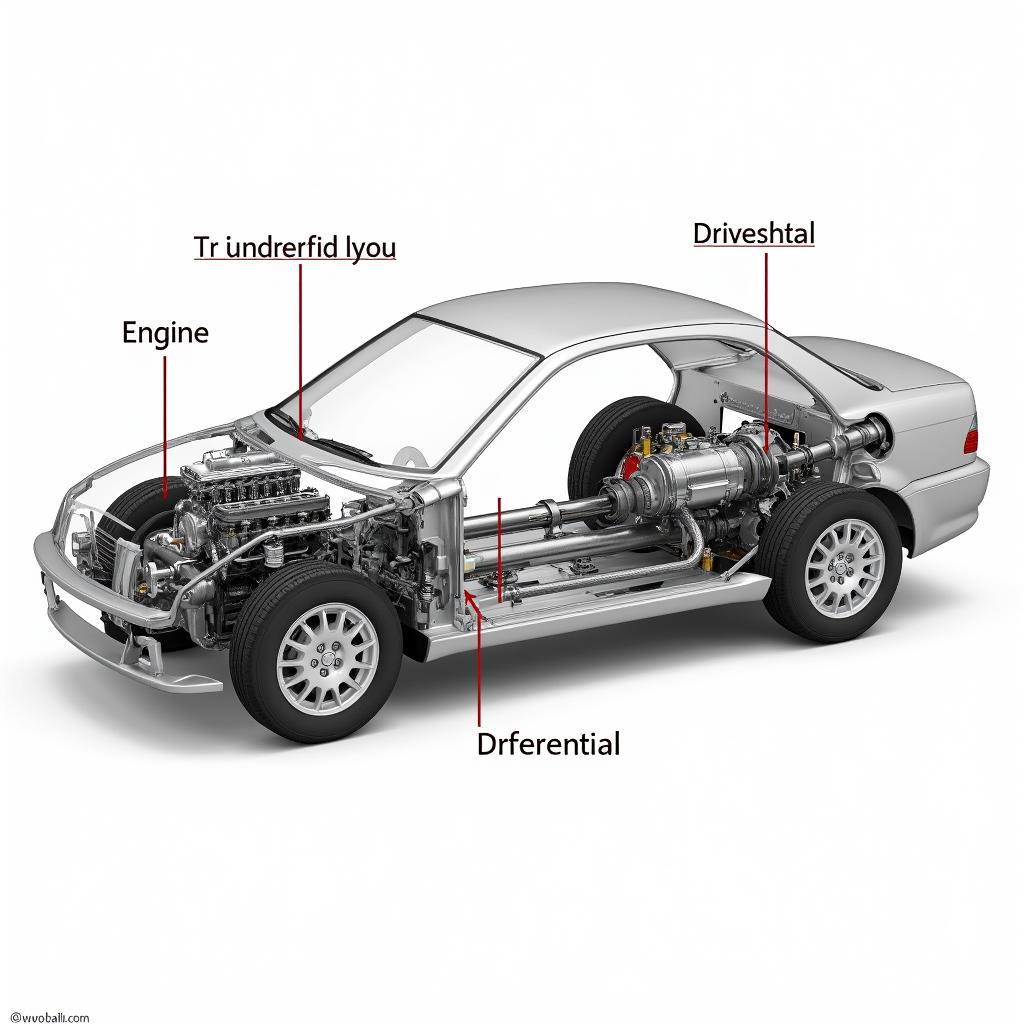 Tr undrerfid lyou

Driveshtal

Engine

Drferential

©wvoballi.com