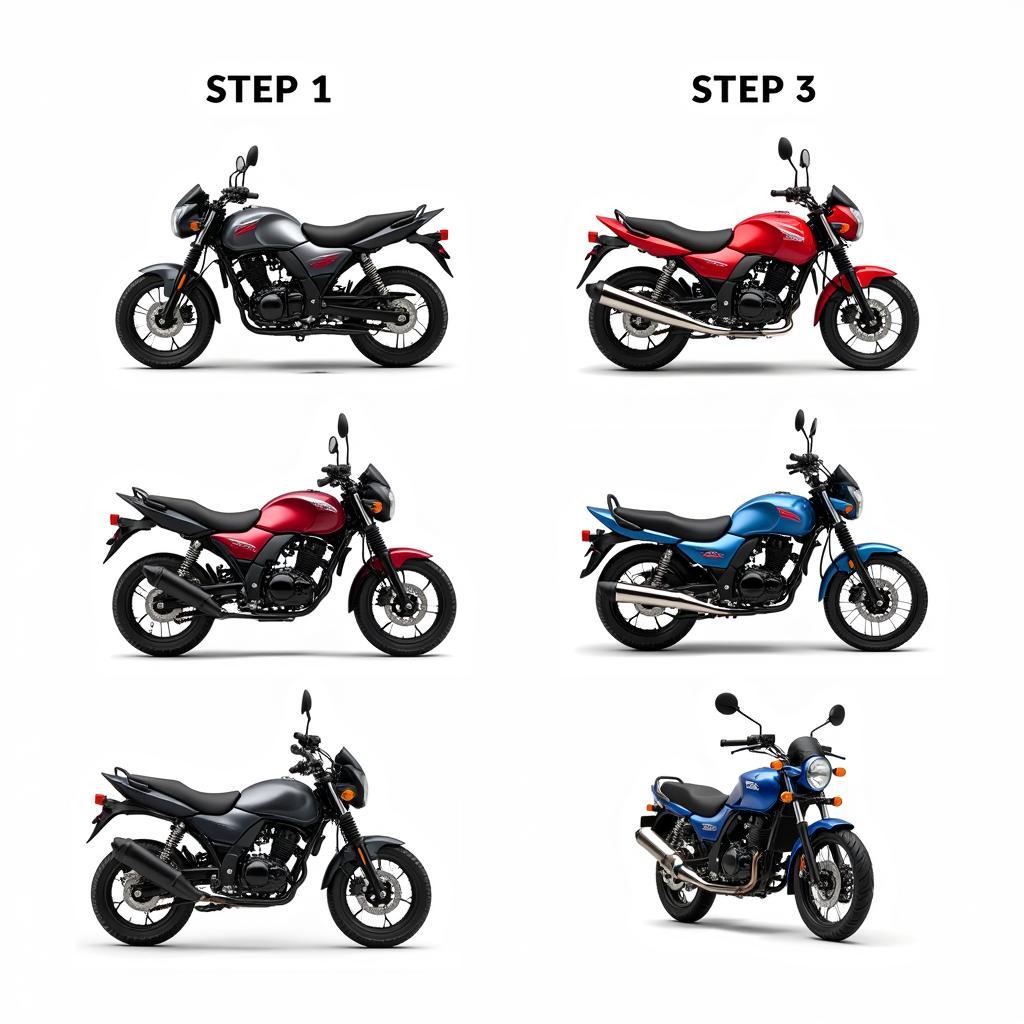 STEP 1

STEP 3