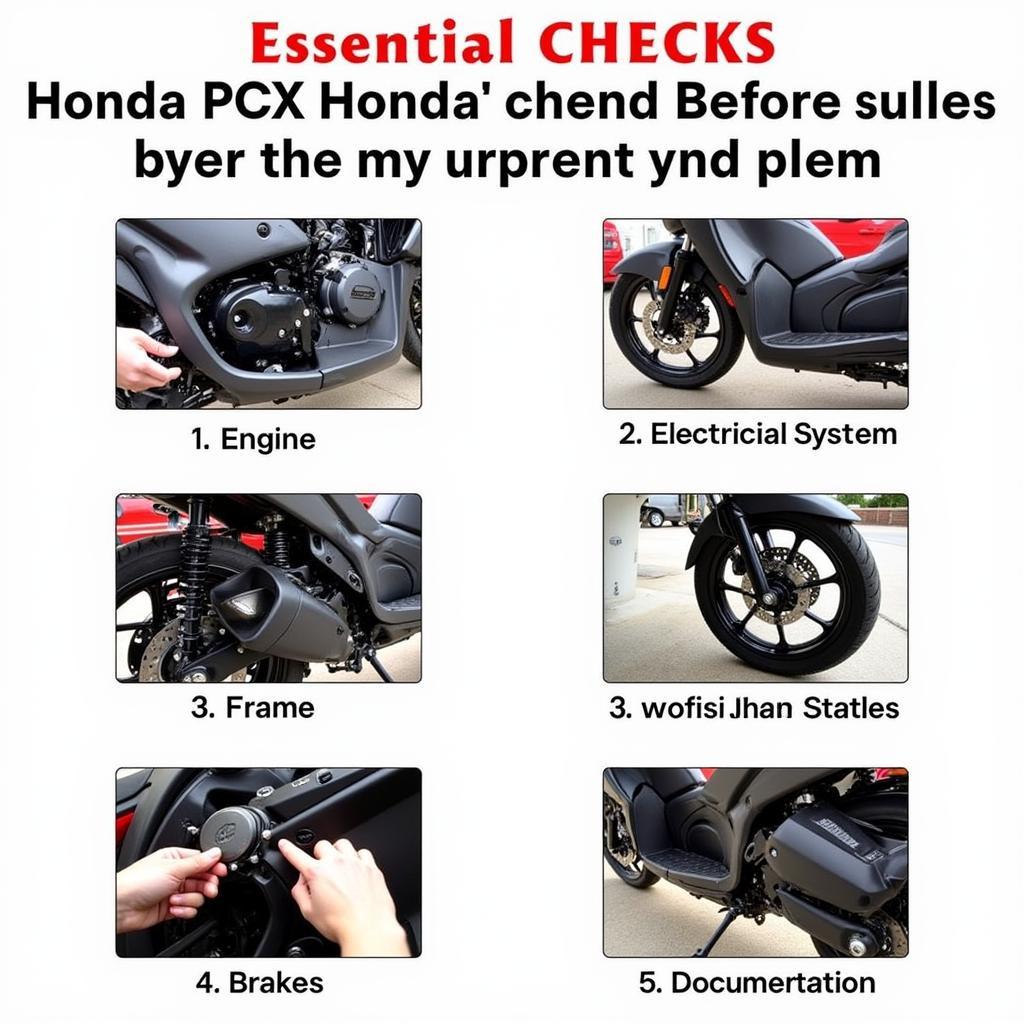 Essential CHECKS
Honda PCX Honda' chend Before sulles byer the my urprent ynd plem

1. Engine

2. Electricial System

3. Frame

3. wofisi Jhan Statles

4. Brakes

5. Documertation