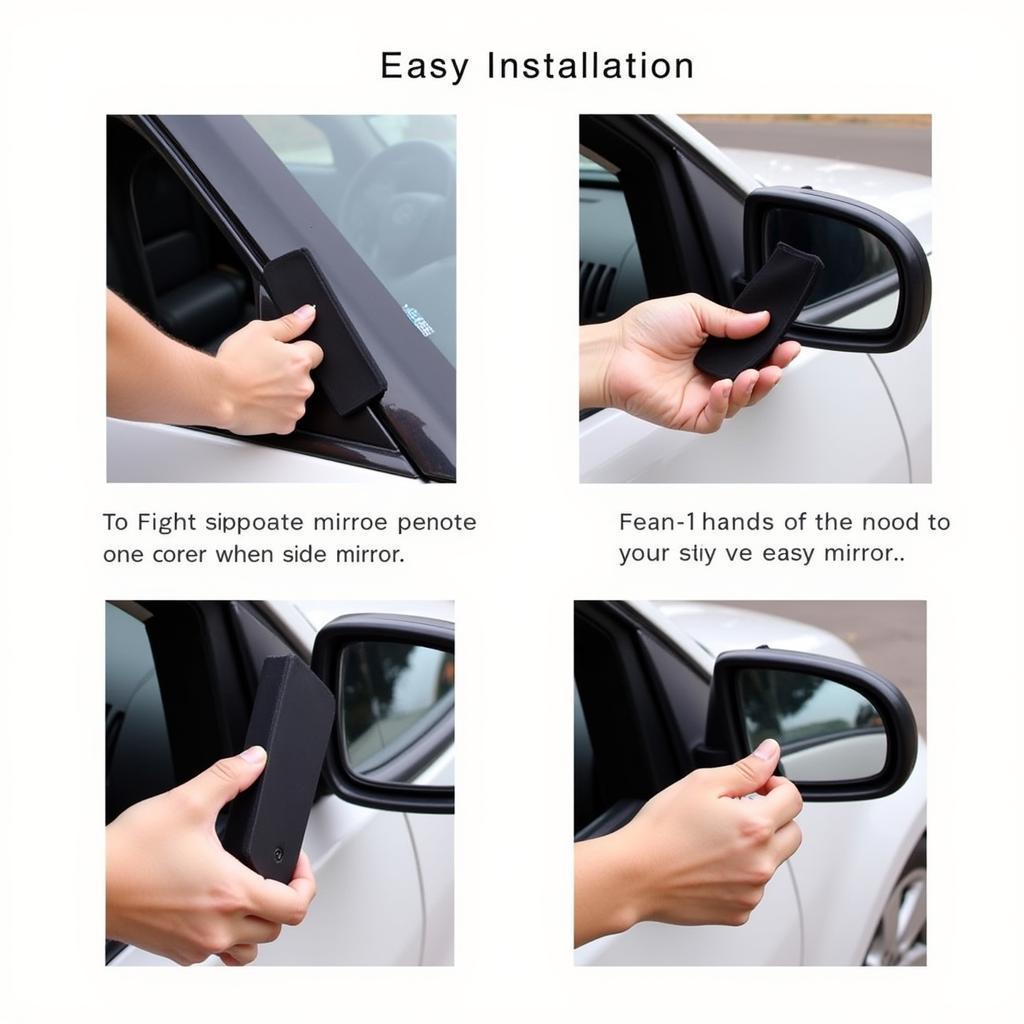 Easy Installation

To Fight sippoate mirroe penote one corer when side mirror.

Fean-1 hands of the nood to your stiy ve easy mirror..