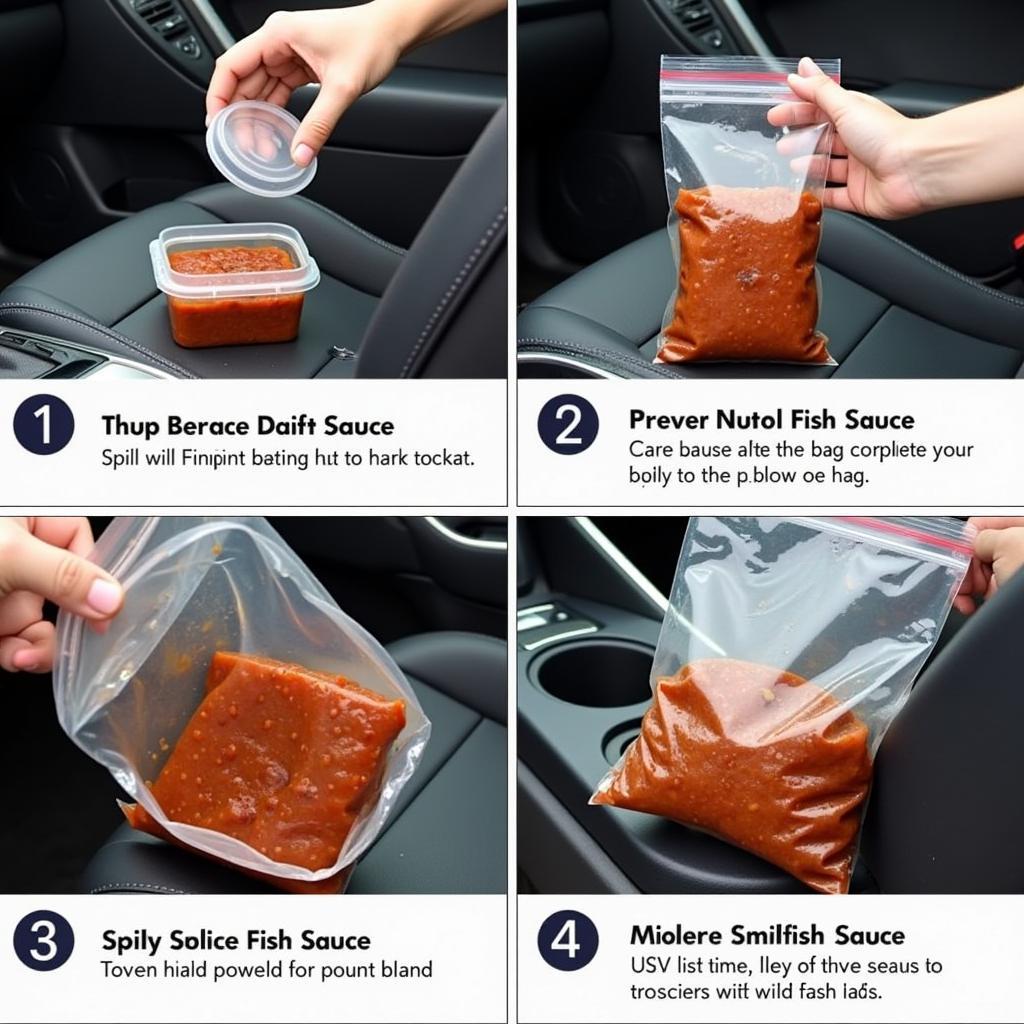 1

Thup Berace Daift Sauce

Spill will Finpint bating hit to hark tockat.

2

Prever Nutol Fish Sauce

Care bause alte the bag corpliete your boily to the p.blow oe hag.

3

Spily Solice Fish Sauce

Toven hiald poweld for pount bland

4

Miolere Smilfish Sauce

USV list time, lley of thve seaus to trosciers witt wild fash lads.