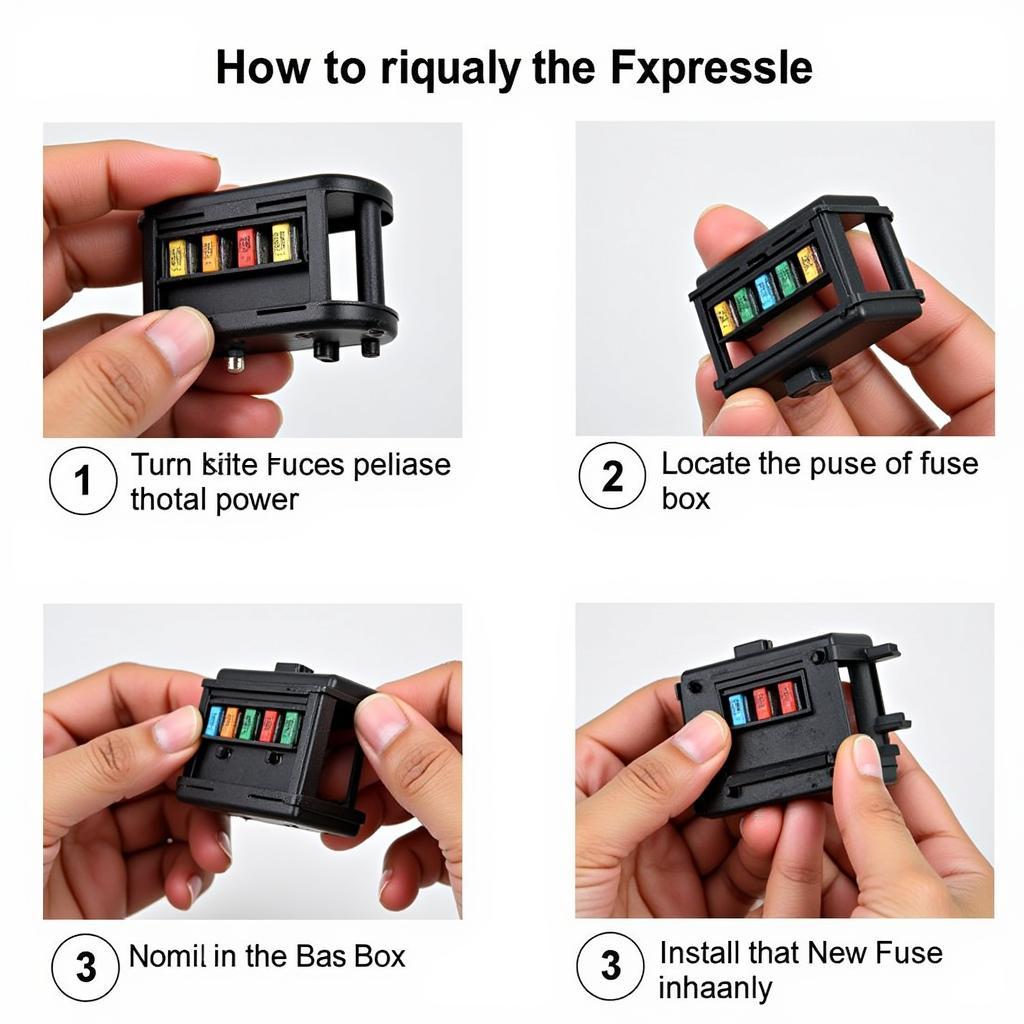 How to riqualy the Fxpressle

1 Turn kiite Fuces peliase thotal power

2 Locate the puse of fuse box

3 Nomil in the Bas Box

3 Install that New Fuse inhaanly